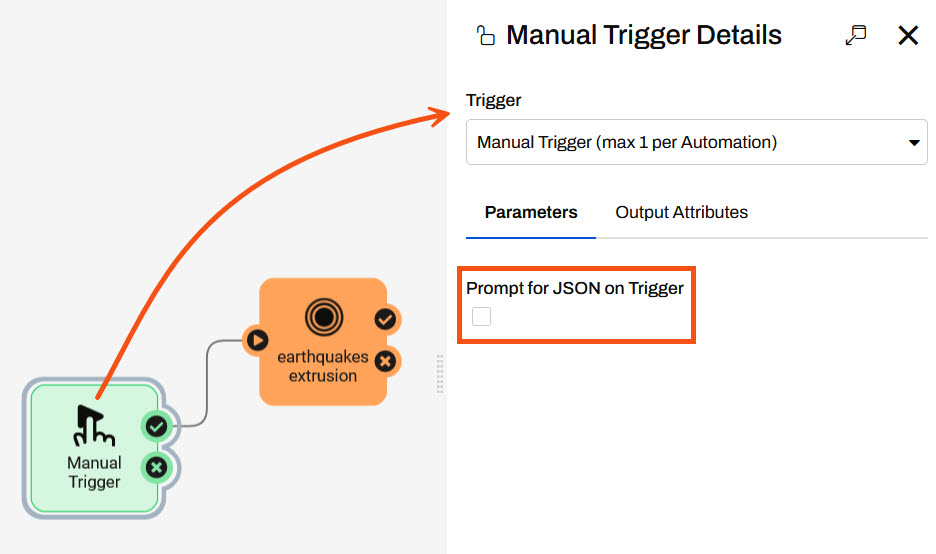 Manual Trigger Details

Trigger

Manual Trigger (max 1 per Automation)

Parameters

Output Attributes

Prompt for JSON on Trigger

earthquakes extrusion

Manual Trigger